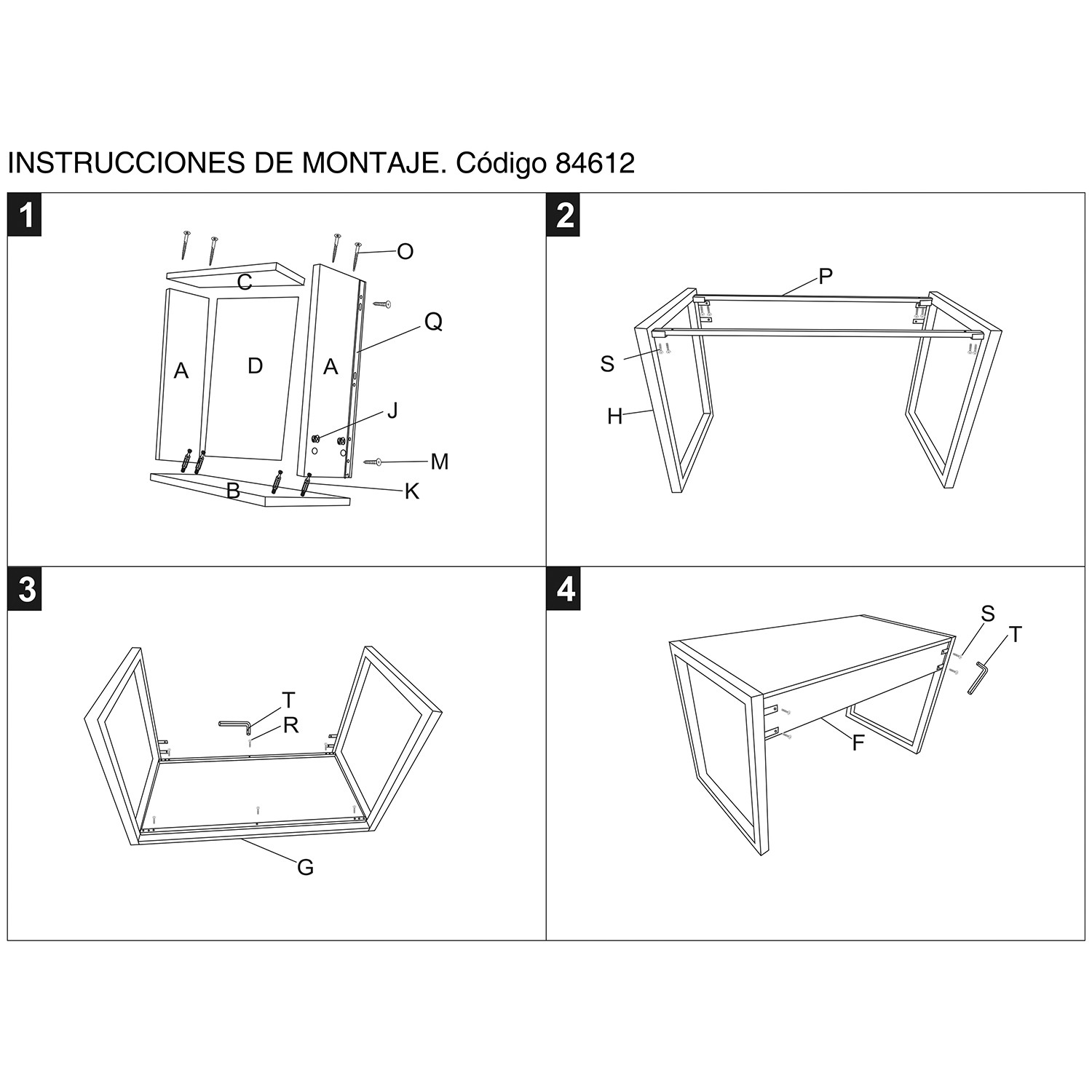 INSTRUCCIONES DE MONTAJE. Código 84612

1

O
C
Q
A
D
A
J
M
B
K

2

P
S
H

3

T
R
G

4

S
T
F