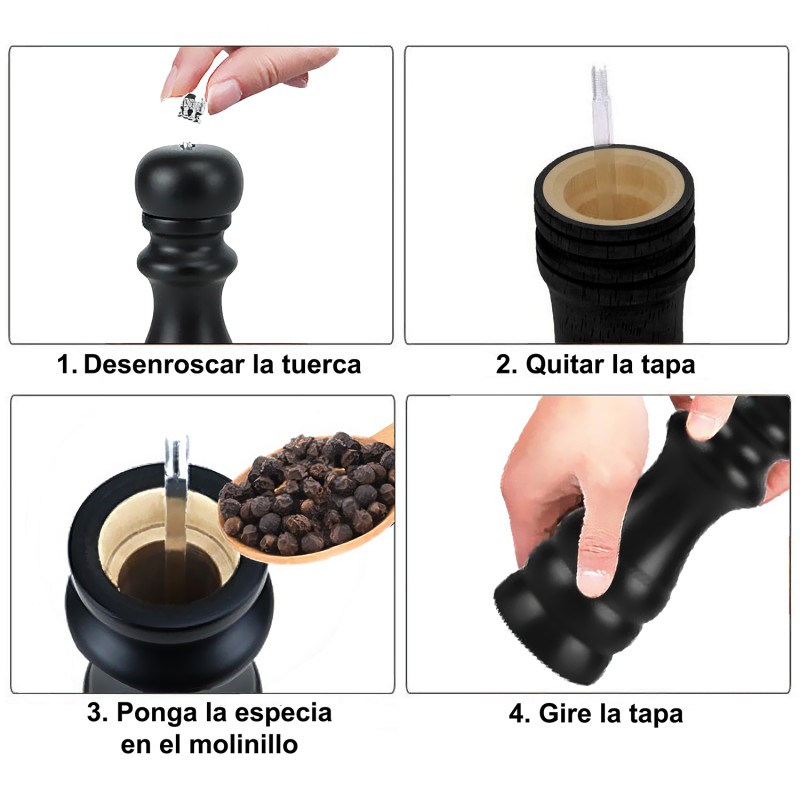 1. Desenroscar la tuerca

2. Quitar la tapa

3. Ponga la especia en el molinillo

4. Gire la tapa