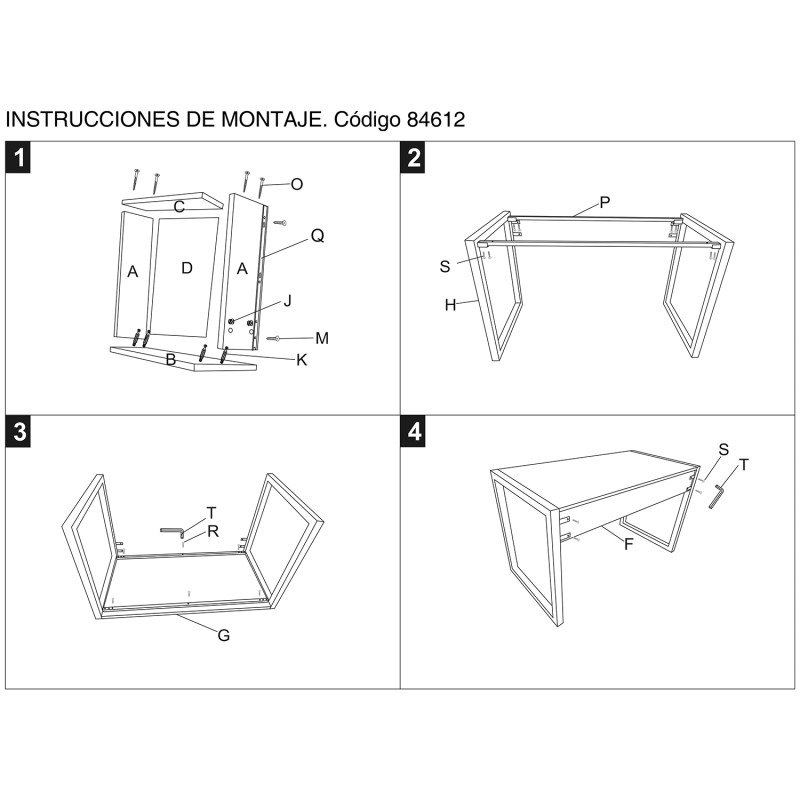 INSTRUCCIONES DE MONTAJE. Código 84612

1

O
C
Q
A
D
A
J
M
B
K

2

P
S
H

3

T
R
G

4

S
T
F